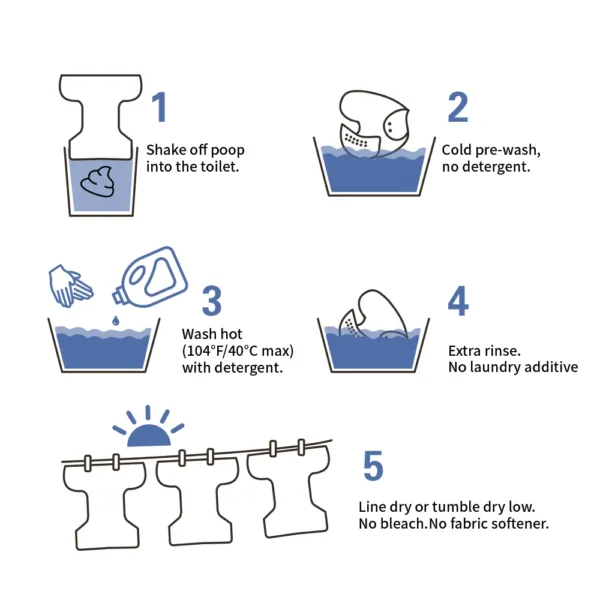 1
Shake off poop into the toilet.

2
Cold pre-wash, no detergent.

3
Wash hot (104°F/40°C max) with detergent.

4
Extra rinse. No laundry additive

5
Line dry or tumble dry low. No bleach.No fabric softener.